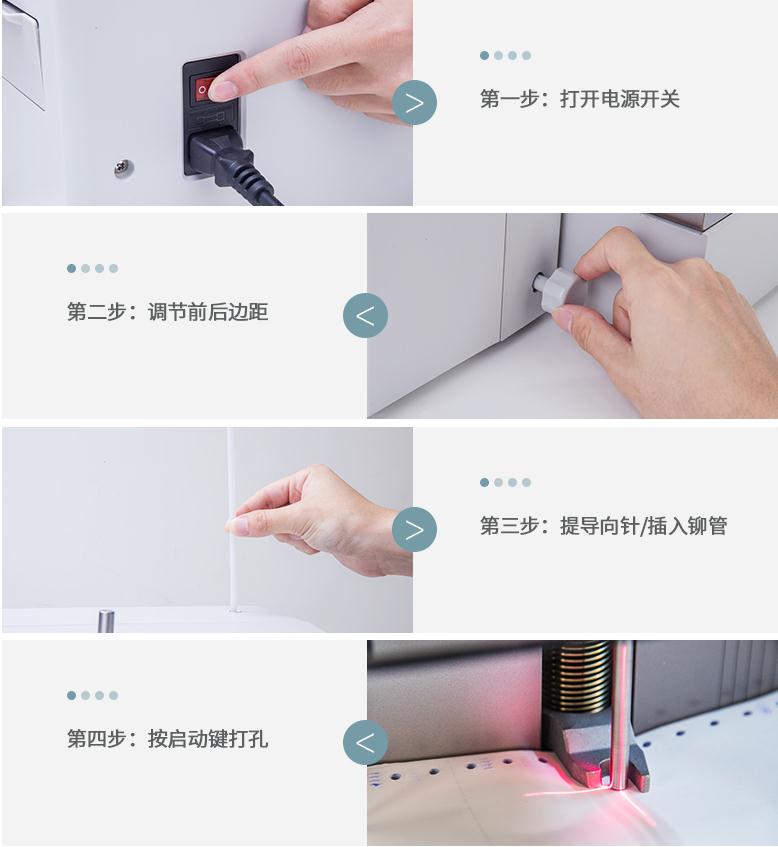 第一步：打开电源开关

第二步：调节前后边距

第三步：提导向针/插入铆管

第四步：按启动键打孔